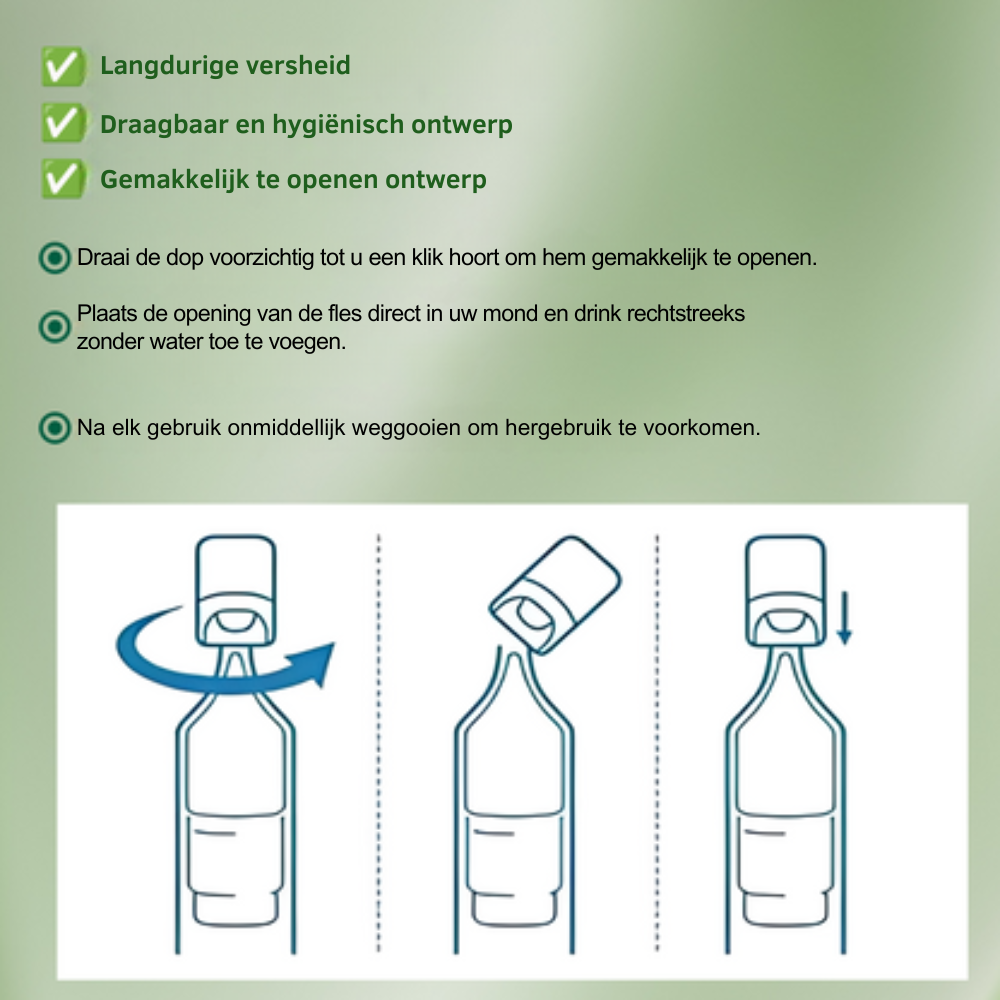 ✅ Langdurige versheid

✅ Draagbaar en hygiënisch ontwerp

✅ Gemakkelijk te openen ontwerp

Draai de dop voorzichtig tot u een klik hoort om hem gemakkelijk te openen.

Plaats de opening van de fles direct in uw mond en drink rechtstreeks zonder water toe te voegen.

Na elk gebruik onmiddellijk weggooien om hergebruik te voorkomen.